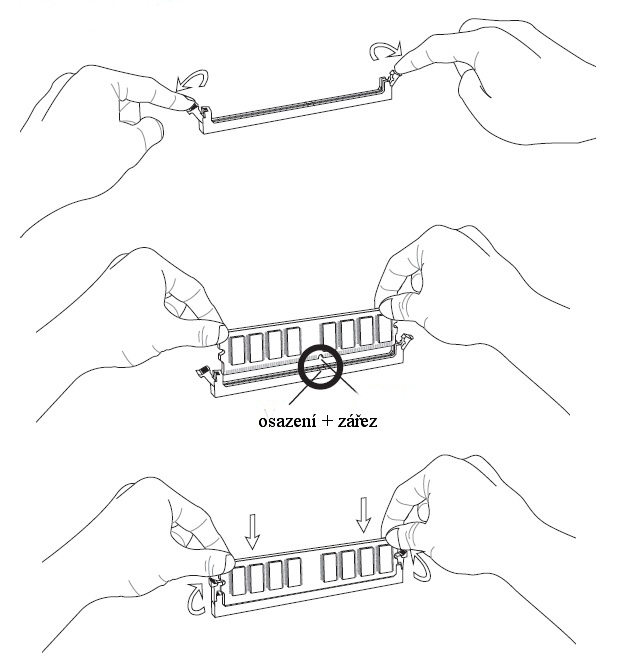 osazení + zářez